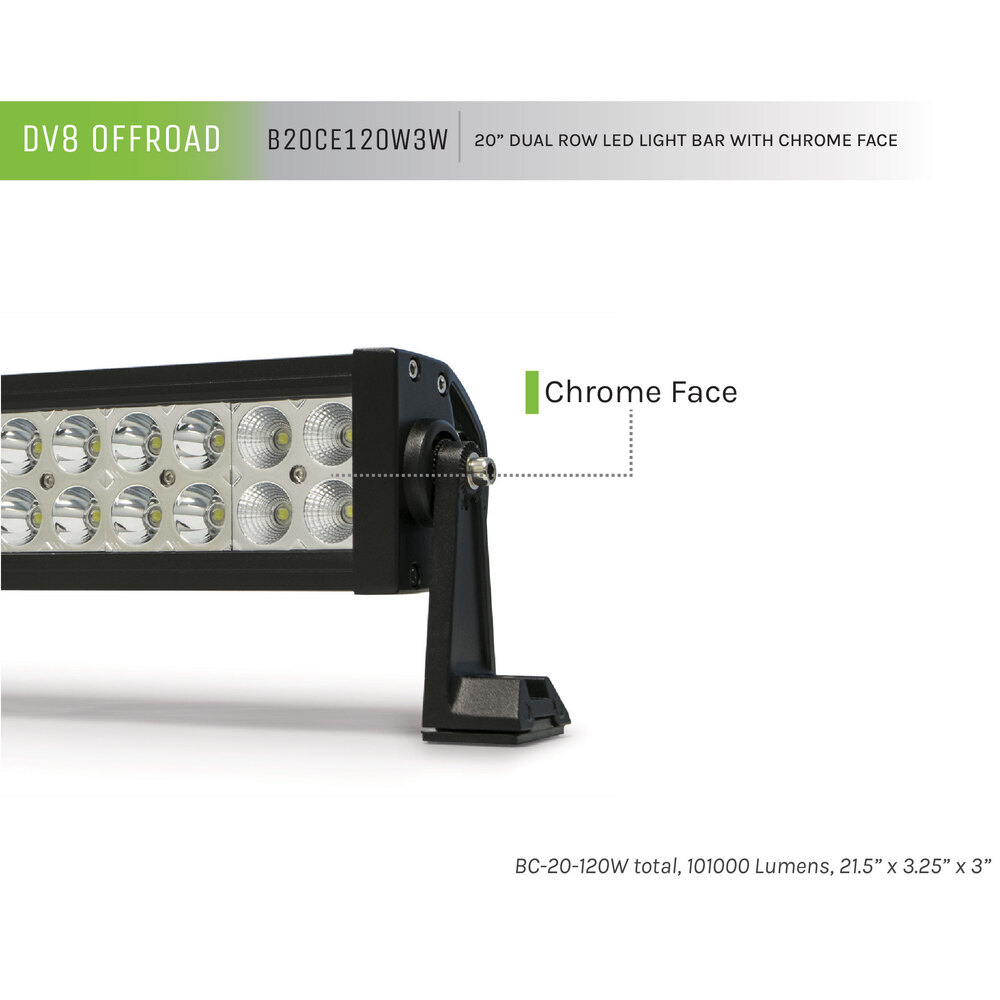 DV8 OFFROAD B20CE120W3W 20” DUAL ROW LED LIGHT BAR WITH CHROME FACE

Chrome Face

BC-20-120W total, 101000 Lumens, 21.5” x 3.25” x 3”